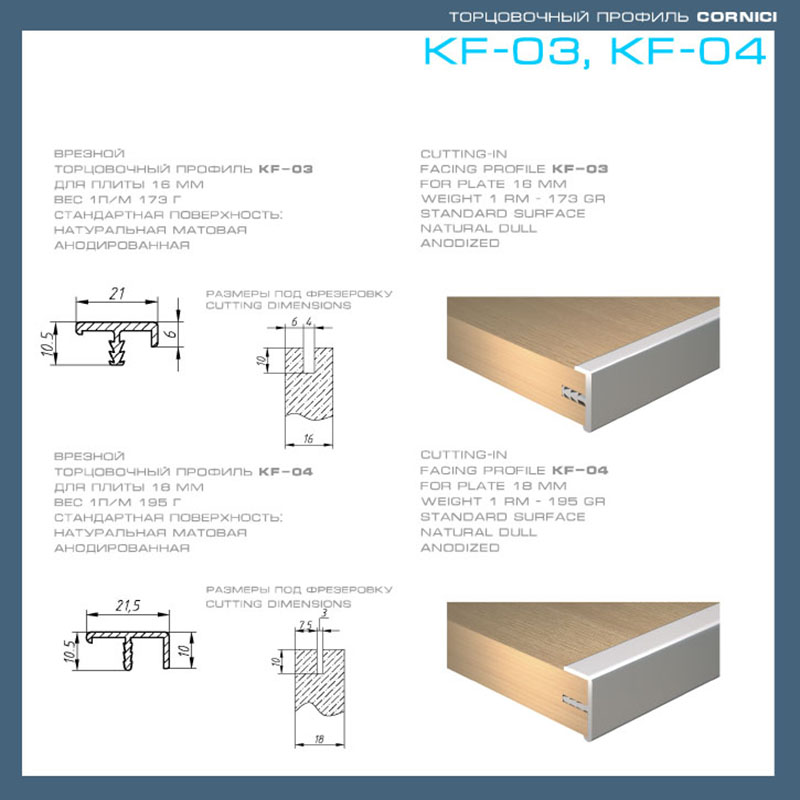 ТОРЦОВОЧНЫЙ ПРОФИЛЬ CORNICI

KF-03, KF-04

ВРЕЗНОЙ
ТОРЦОВОЧНЫЙ ПРОФИЛЬ KF-03
ДЛЯ ПЛИТЫ 16 ММ
ВЕС 1П/М 173 Г
СТАНДАРТНАЯ ПОВЕРХНОСТЬ:
НАТУРАЛЬНАЯ МАТОВАЯ
АНОДИРОВАННАЯ

CUTTING-IN
FACING PROFILE KF-03
FOR PLATE 16 MM
WEIGHT 1 RM - 173 GR
STANDARD SURFACE
NATURAL DULL
ANODIZED

21
10.5
6

РАЗМЕРЫ ПОД ФРЕЗЕРОВКУ
CUTTING DIMENSIONS

6 4
10
16

ВРЕЗНОЙ
ТОРЦОВОЧНЫЙ ПРОФИЛЬ KF-04
ДЛЯ ПЛИТЫ 18 ММ
ВЕС 1П/М 195 Г
СТАНДАРТНАЯ ПОВЕРХНОСТЬ:
НАТУРАЛЬНАЯ МАТОВАЯ
АНОДИРОВАННАЯ

CUTTING-IN
FACING PROFILE KF-04
FOR PLATE 18 MM
WEIGHT 1 RM - 195 GR
STANDARD SURFACE
NATURAL DULL
ANODIZED

21,5
10.5
10

РАЗМЕРЫ ПОД ФРЕЗЕРОВКУ
CUTTING DIMENSIONS

7,5 3
10
18