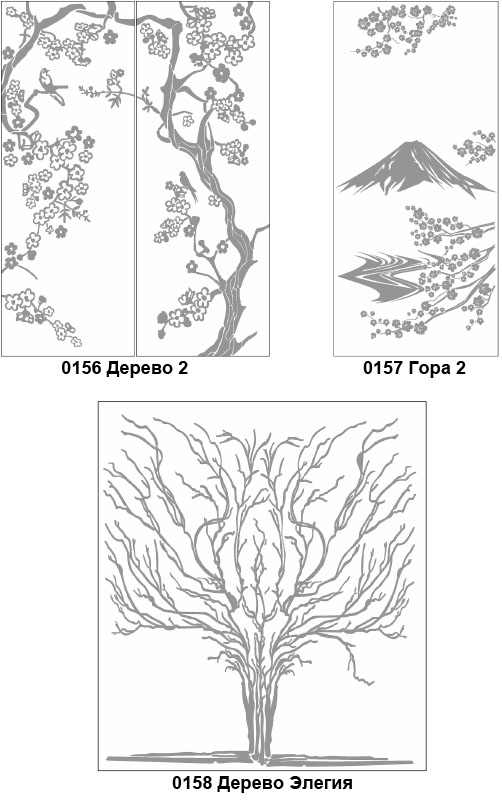 0156 Дерево 2

0157 Гора 2

0158 Дерево Элегия