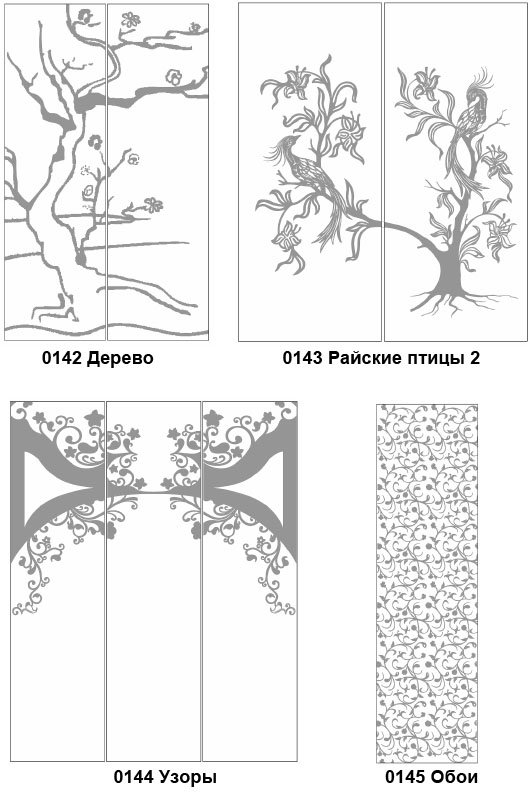 0142 Дерево

0143 Райские птицы 2

0144 Узоры

0145 Обои