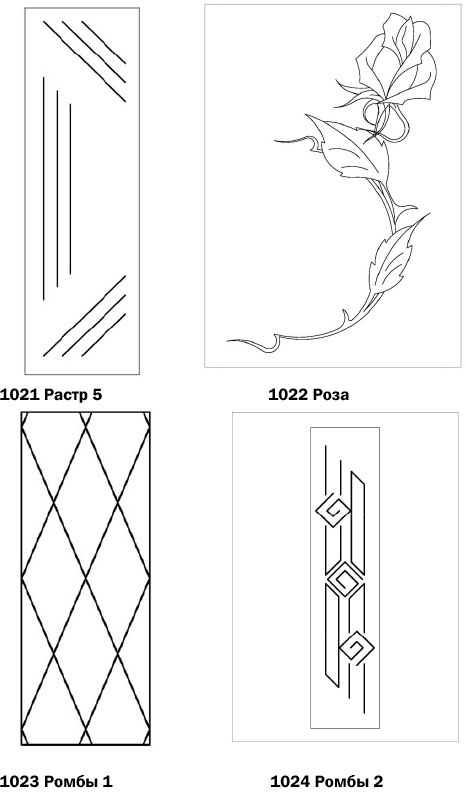 1021 Растр 5

1022 Роза

1023 Ромбы 1

1024 Ромбы 2